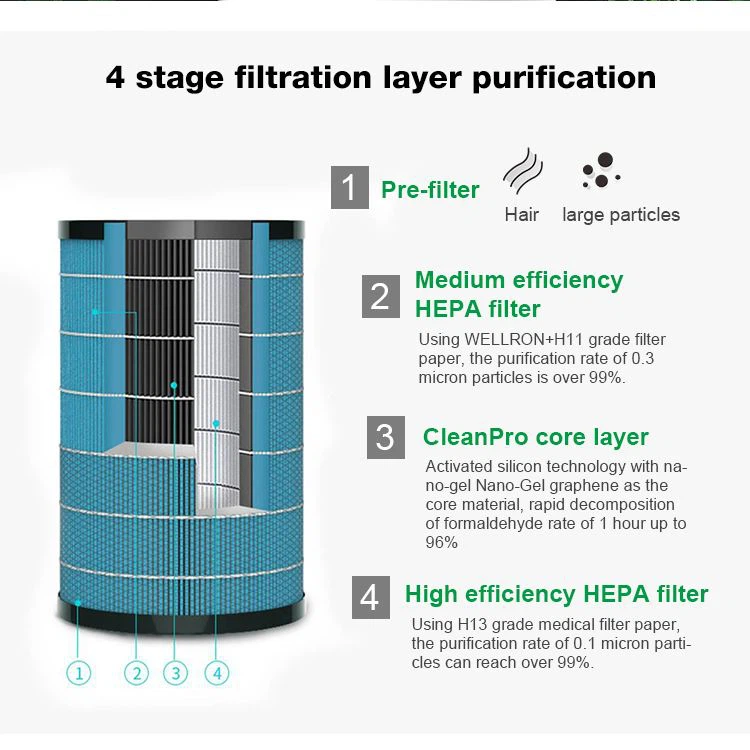 4 stage filtration layer purification

1 Pre-filter

Hair large particles

2 Medium efficiency HEPA filter

Using WELLRON+H11 grade filter paper, the purification rate of 0.3 micron particles is over 99%.

3 CleanPro core layer

Activated silicon technology with nano-gel Nano-Gel graphene as the core material, rapid decomposition of formaldehyde rate of 1 hour up to 96%

4 High efficiency HEPA filter

Using H13 grade medical filter paper, the purification rate of 0.1 micron particles can reach over 99%.

① ② ③ ④