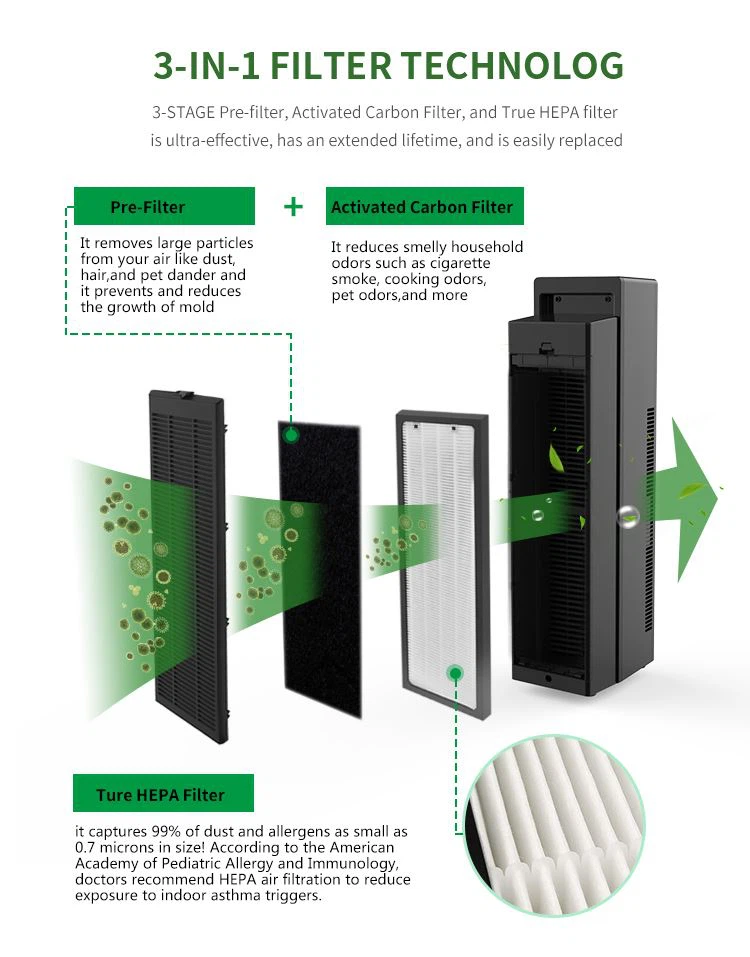 3-IN-1 FILTER TECHNOLOG

3-STAGE Pre-filter, Activated Carbon Filter, and True HEPA filter is ultra-effective, has an extended lifetime, and is easily replaced

Pre-Filter

It removes large particles from your air like dust, hair,and pet dander and it prevents and reduces the growth of mold

+

Activated Carbon Filter

It reduces smelly household odors such as cigarette smoke, cooking odors, pet odors,and more

Ture HEPA Filter

it captures 99% of dust and allergens as small as 0.7 microns in size! According to the American Academy of Pediatric Allergy and Immunology, doctors recommend HEPA air filtration to reduce exposure to indoor asthma triggers.